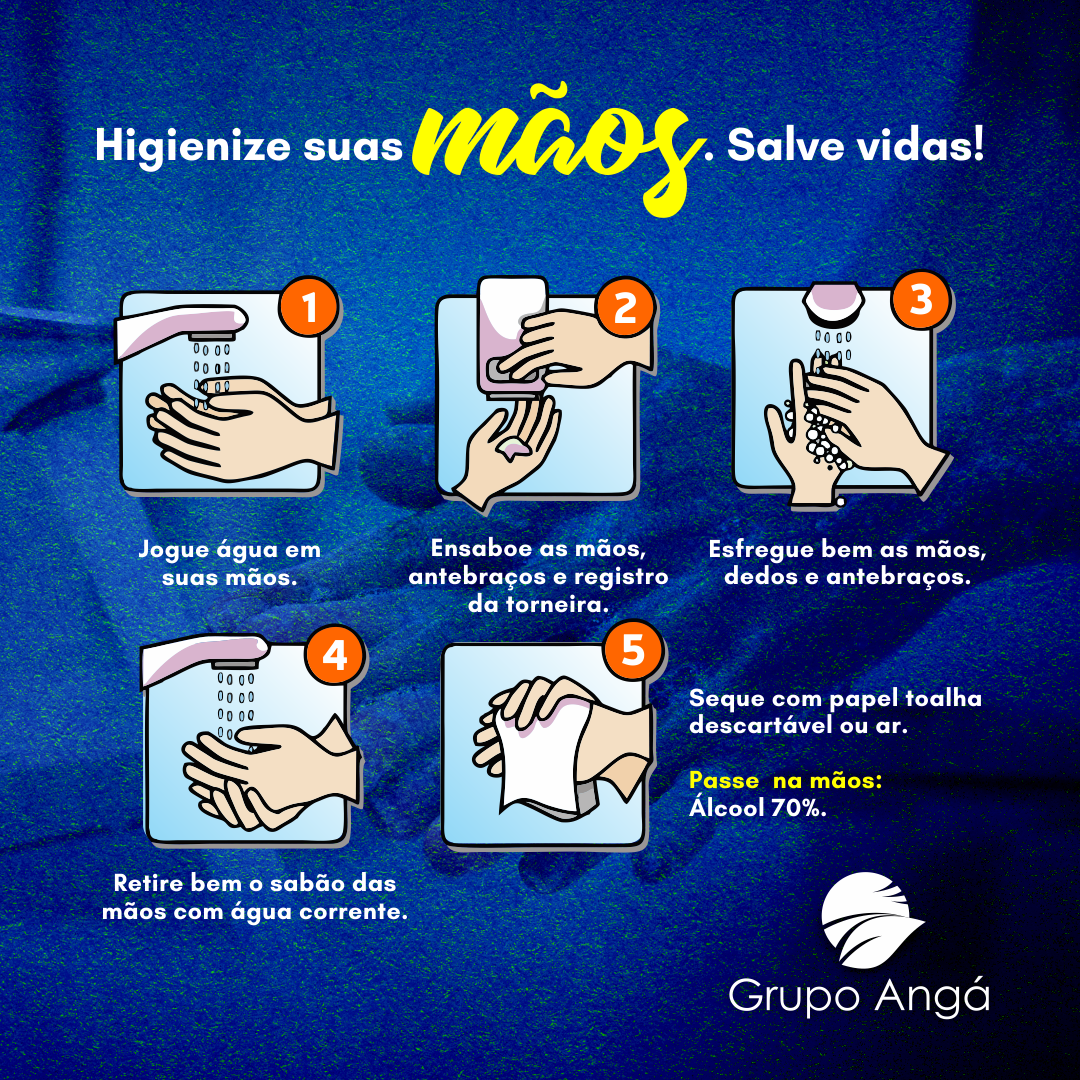 Higienize suas mãos. Salve vidas!

1

Jogue água em suas mãos.

2

Ensaboe as mãos, antebraços e registro da torneira.

3

Esfregue bem as mãos, dedos e antebraços.

4

Retire bem o sabão das mãos com água corrente.

5

Seque com papel toalha descartável ou ar.

Passe na mãos:
Álcool 70%.

Grupo Angá